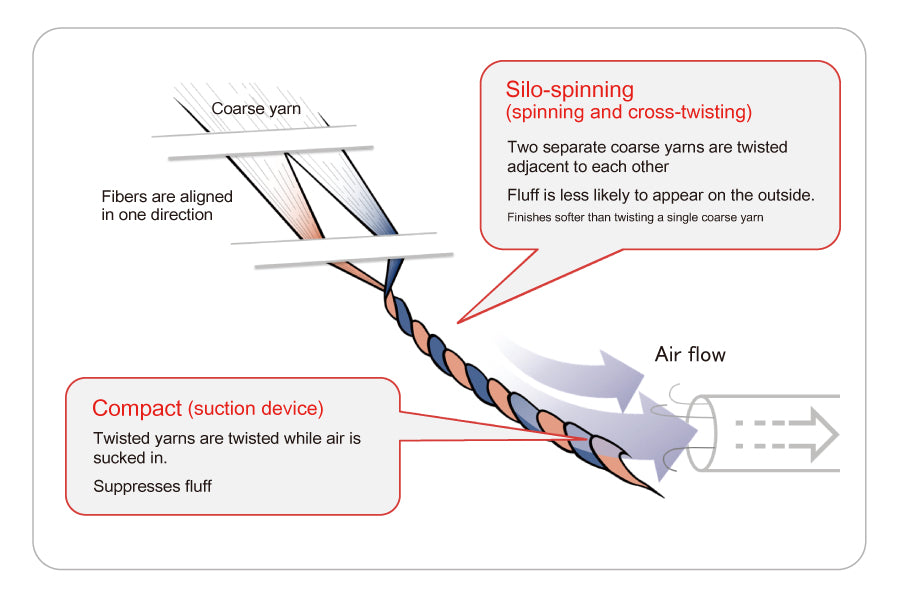 Coarse yarn

Fibers are aligned in one direction

Silo-spinning
(spinning and cross-twisting)

Two separate coarse yarns are twisted adjacent to each other

Fluff is less likely to appear on the outside.

Finishes softer than twisting a single coarse yarn

Air flow

Compact (suction device)

Twisted yarns are twisted while air is sucked in.

Suppresses fluff